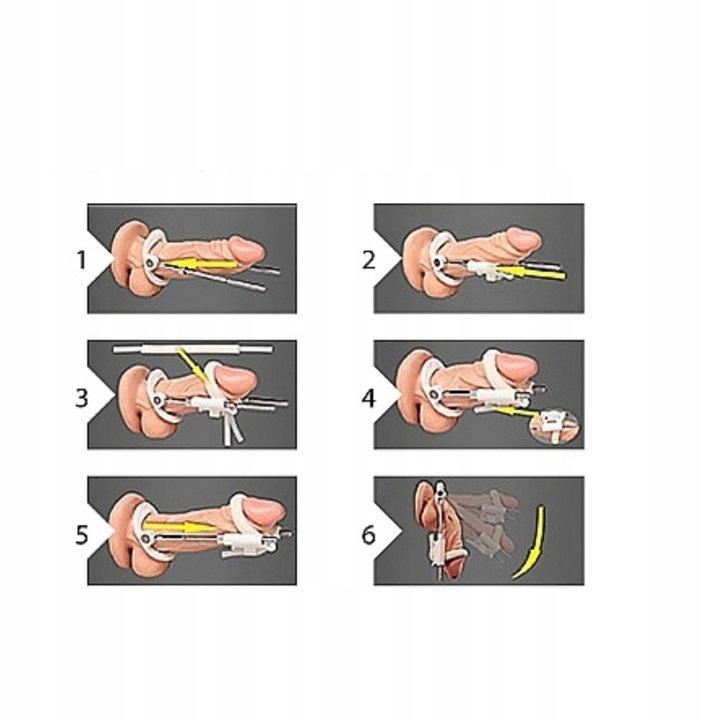 1

2

3

4

5

6